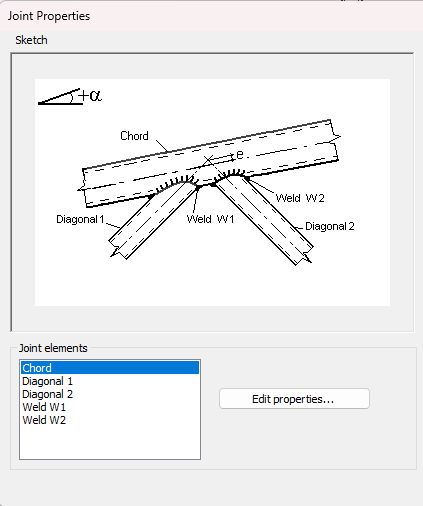 Joint Properties

Sketch

$+\alpha$

Chord

e

Weld W2

Diagonal 1

Weld W1

Diagonal 2

Joint elements

Chord
Diagonal 1
Diagonal 2
Weld W1
Weld W2

Edit properties...